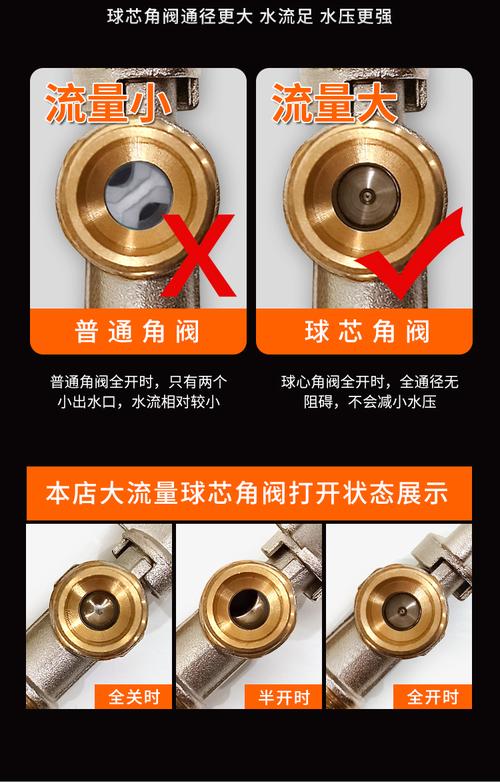 球芯角阀通径更大 水流足 水压更强

流量小

普通角阀

普通角阀全开时，只有两个小出水口，水流相对较小

流量大

球芯角阀

球心角阀全开时，全通径无阻碍，不会减小水压

本店大流量球芯角阀打开状态展示

全关时

半开时

全开时